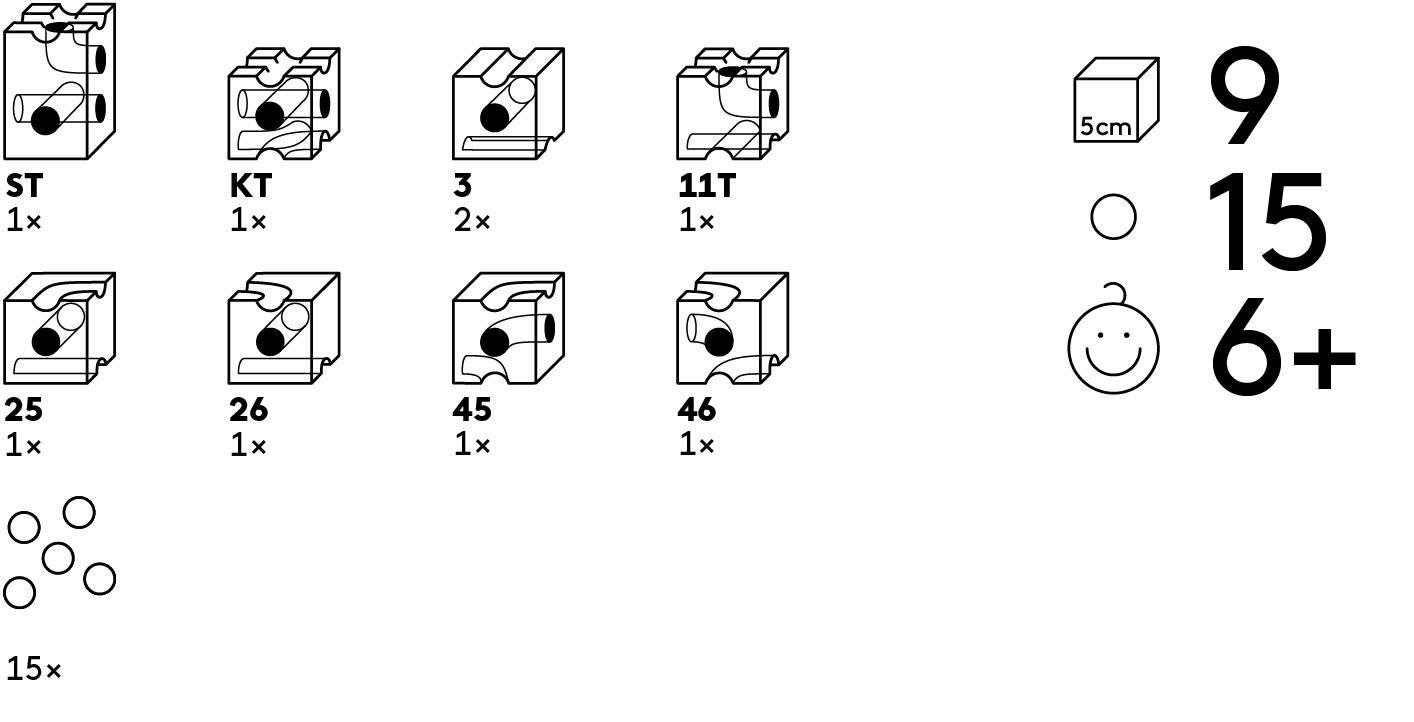 ST
1×

KT
1×

3
2×

11T
1×

25
1×

26
1×

45
1×

46
1×

15×

5cm 9

15

6+