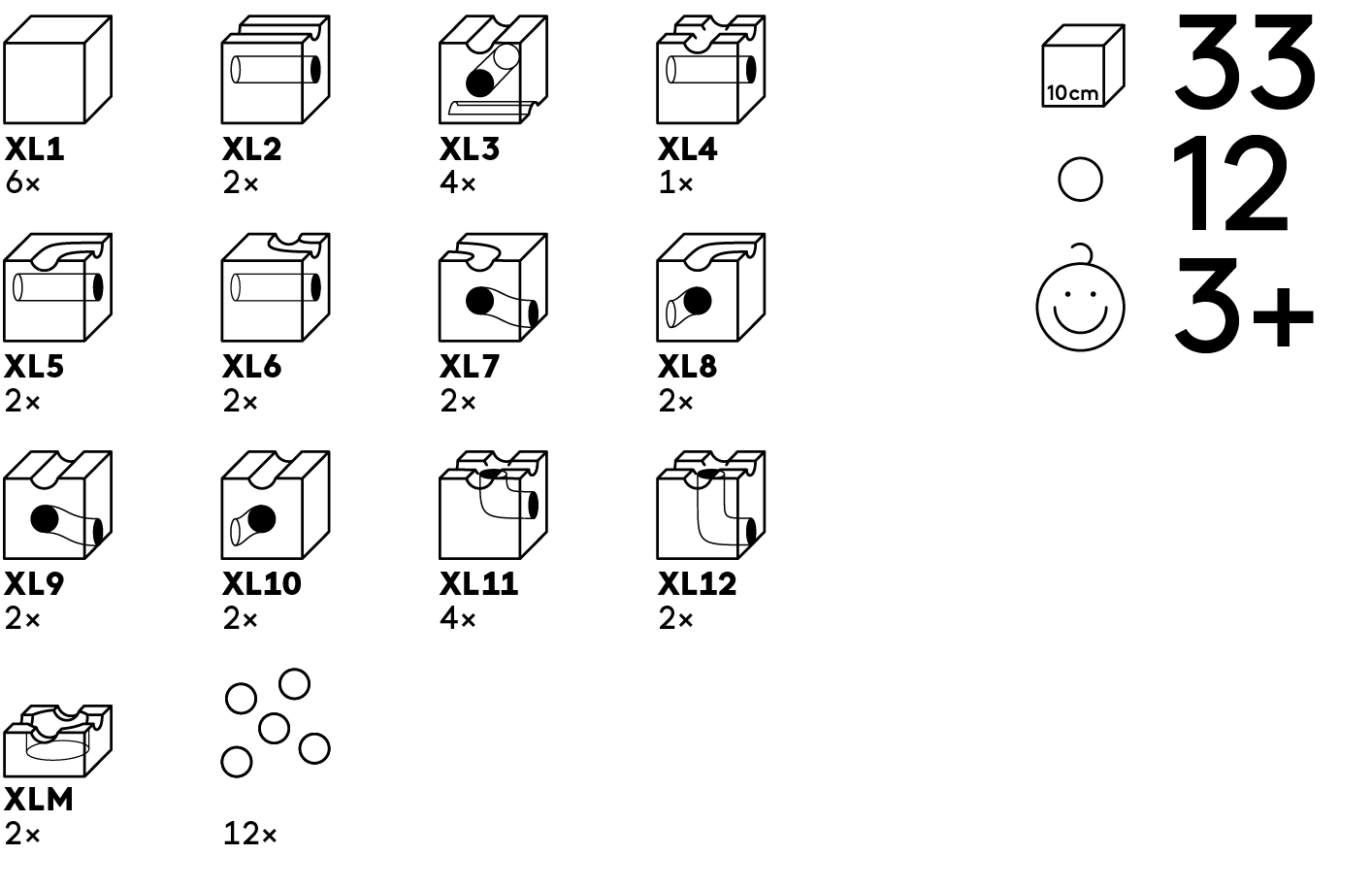 XL1
6×

XL2
2×

XL3
4×

XL4
1×

XL5
2×

XL6
2×

XL7
2×

XL8
2×

XL9
2×

XL10
2×

XL11
4×

XL12
2×

XLM
2×

12×

10cm
33

12

3+